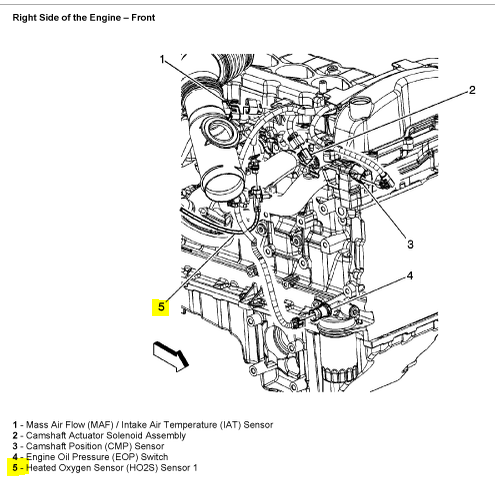 Right Side of the Engine – Front

1

2

3

4

5

1 - Mass Air Flow (MAF) / Intake Air Temperature (IAT) Sensor
2 - Camshaft Actuator Solenoid Assembly
3 - Camshaft Position (CMP) Sensor
4 - Engine Oil Pressure (EOP) Switch
5 - Heated Oxygen Sensor (HO2S) Sensor 1