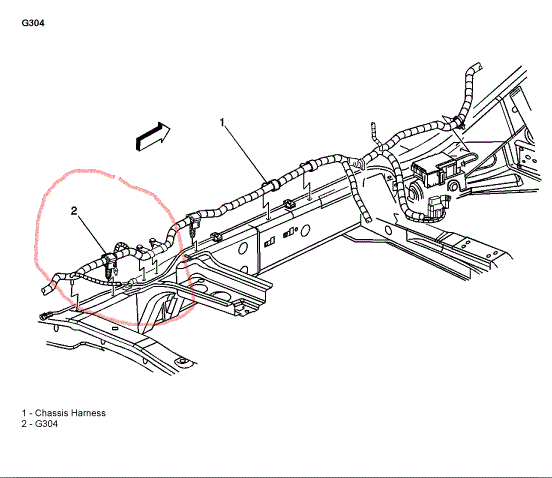 G304

1

2

1 - Chassis Harness
2 - G304