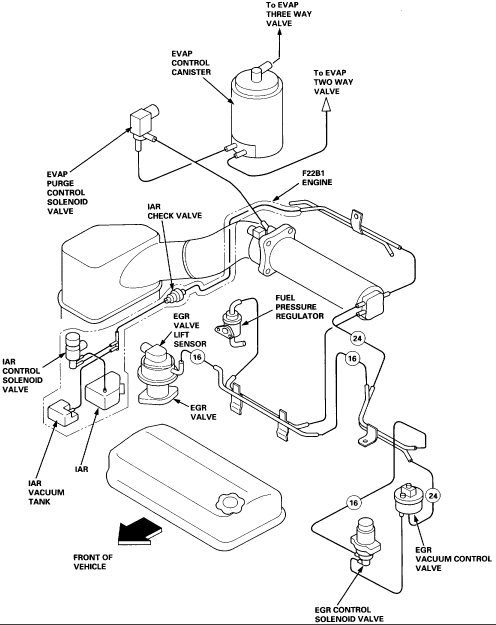 To EVAP THREE WAY VALVE

EVAP CONTROL CANISTER

To EVAP TWO WAY VALVE

EVAP PURGE CONTROL SOLENOID VALVE

F22B1 ENGINE

IAR CHECK VALVE

FUEL PRESSURE REGULATOR

EGR VALVE LIFT SENSOR

16

24

16

IAR CONTROL SOLENOID VALVE

EGR VALVE

IAR

IAR VACUUM TANK

16

24

FRONT OF VEHICLE

EGR VACUUM CONTROL VALVE

EGR CONTROL SOLENOID VALVE