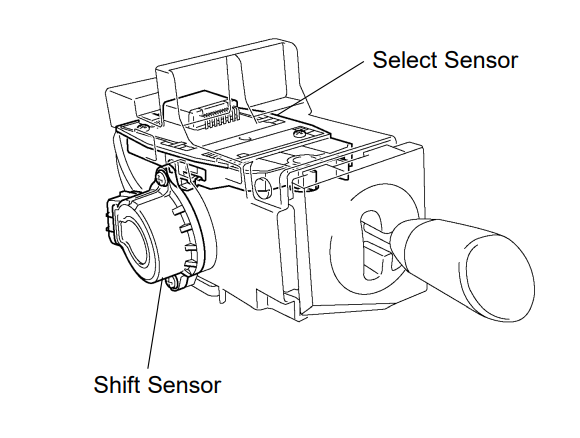 Select Sensor

Shift Sensor