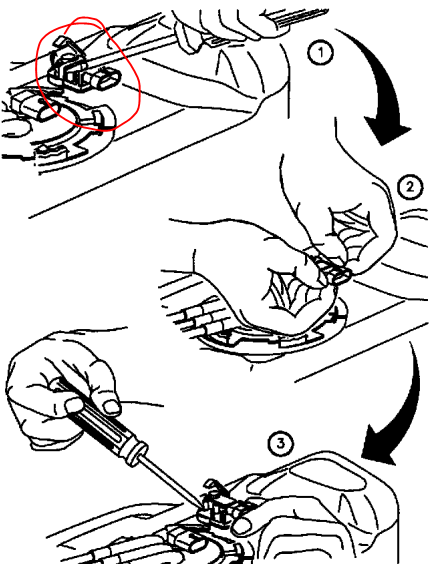 1

2

3