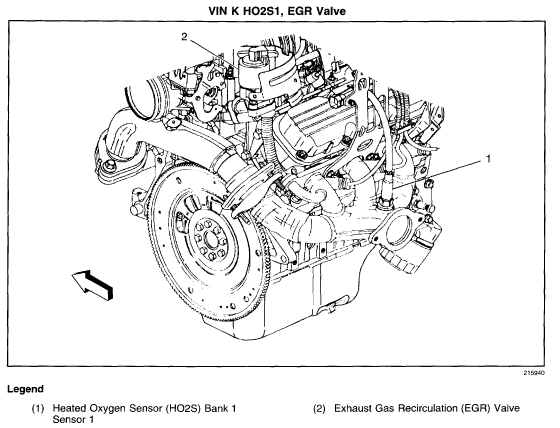 VIN K HO2S1, EGR Valve

2

1

215940

Legend

(1) Heated Oxygen Sensor (HO2S) Bank 1 Sensor 1

(2) Exhaust Gas Recirculation (EGR) Valve