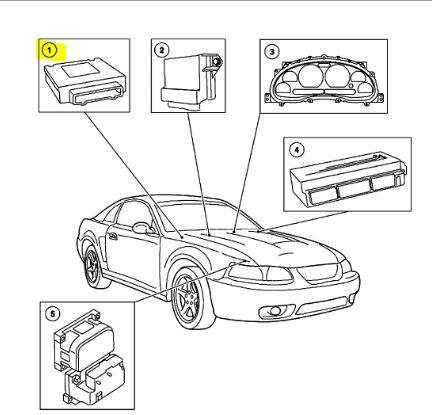 1
2
3
4
5