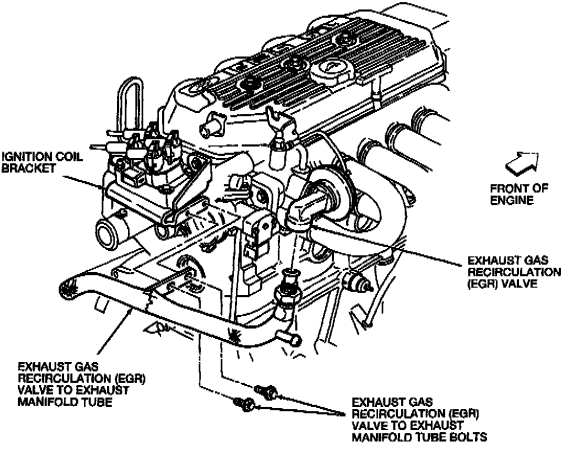 IGNITION COIL BRACKET

FRONT OF ENGINE

EXHAUST GAS RECIRCULATION (EGR) VALVE

EXHAUST GAS RECIRCULATION (EGR) VALVE TO EXHAUST MANIFOLD TUBE

EXHAUST GAS RECIRCULATION (EGR) VALVE TO EXHAUST MANIFOLD TUBE BOLTS