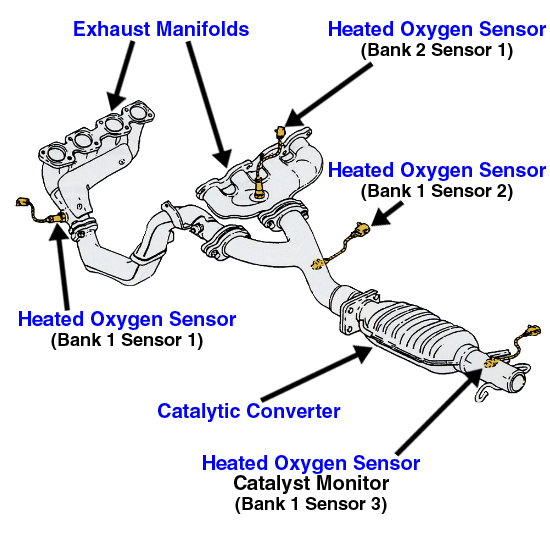 Exhaust Manifolds

Heated Oxygen Sensor
(Bank 2 Sensor 1)

Heated Oxygen Sensor
(Bank 1 Sensor 2)

Heated Oxygen Sensor
(Bank 1 Sensor 1)

Catalytic Converter

Heated Oxygen Sensor
Catalyst Monitor
(Bank 1 Sensor 3)