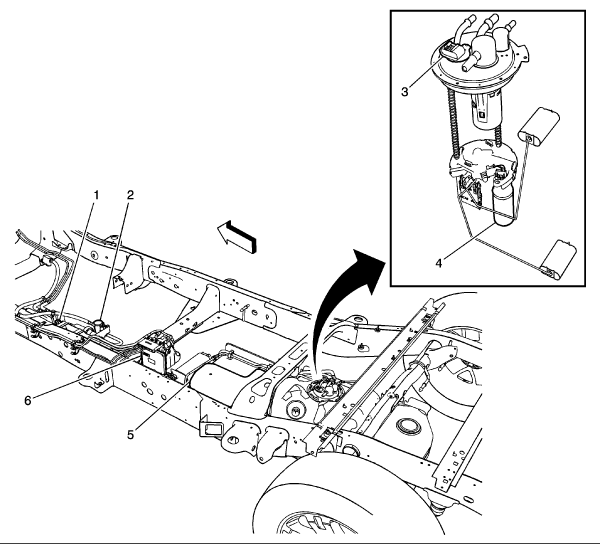 3

4

1

2

6

5