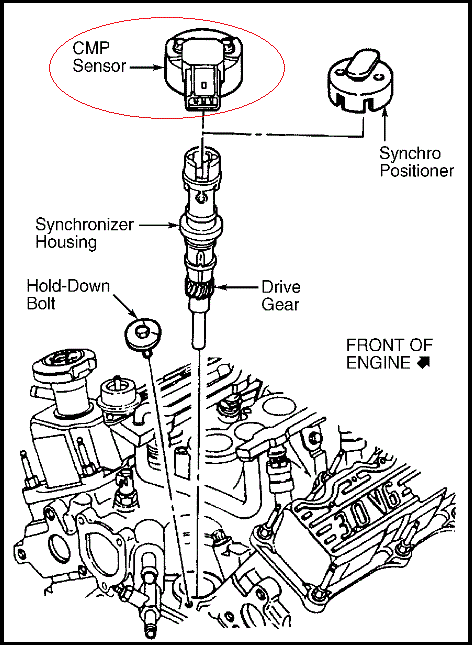 CMP Sensor

Synchro Positioner

Synchronizer Housing

Hold-Down Bolt

Drive Gear

FRONT OF ENGINE

3.0 V6